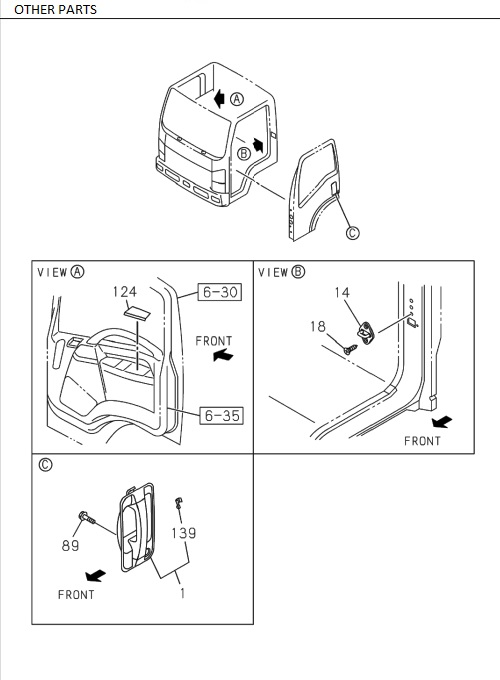 OTHER PARTS

Ⓐ
Ⓑ
Ⓒ

VIEW Ⓐ
124
6-30
FRONT
6-35

VIEW Ⓑ
14
18
FRONT

Ⓒ
89
139
FRONT
1